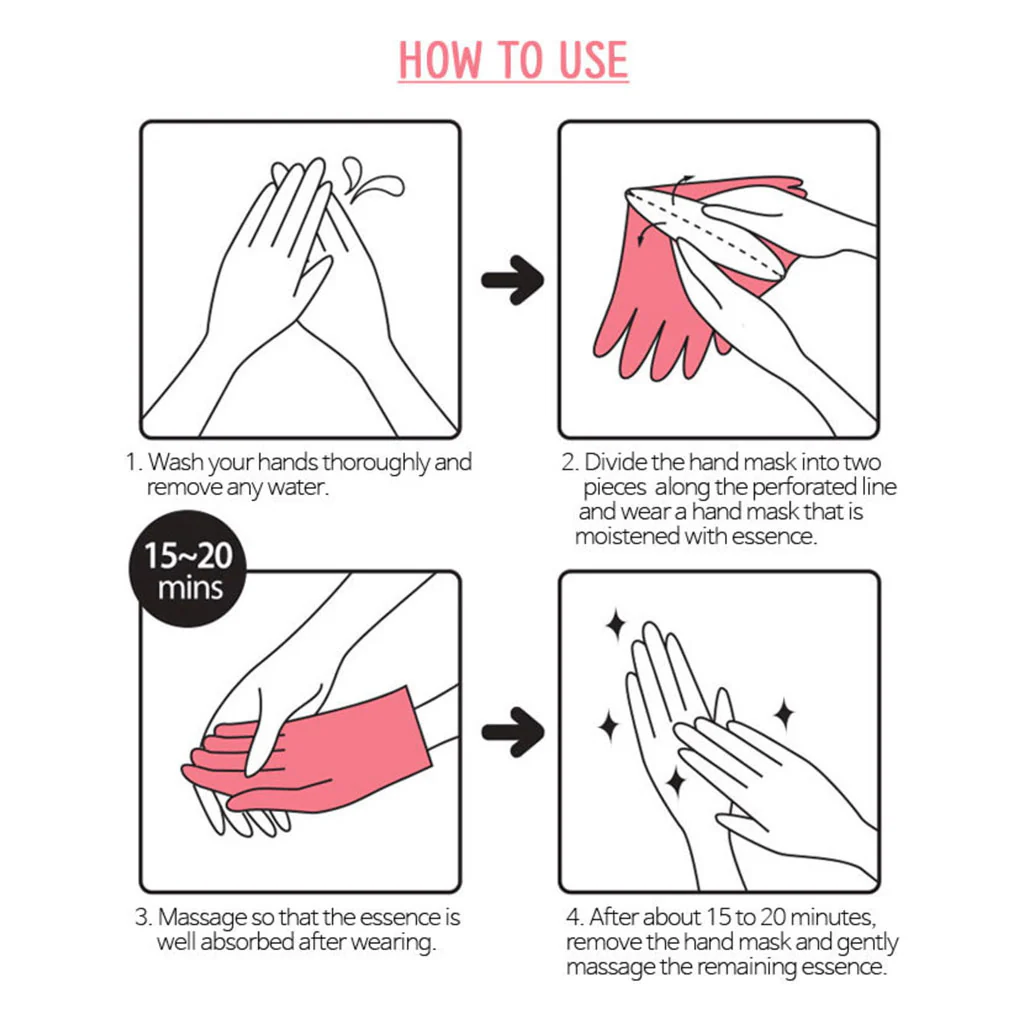 HOW TO USE

1. Wash your hands thoroughly and remove any water.

2. Divide the hand mask into two pieces along the perforated line and wear a hand mask that is moistened with essence.

15~20 mins

3. Massage so that the essence is well absorbed after wearing.

4. After about 15 to 20 minutes, remove the hand mask and gently massage the remaining essence.